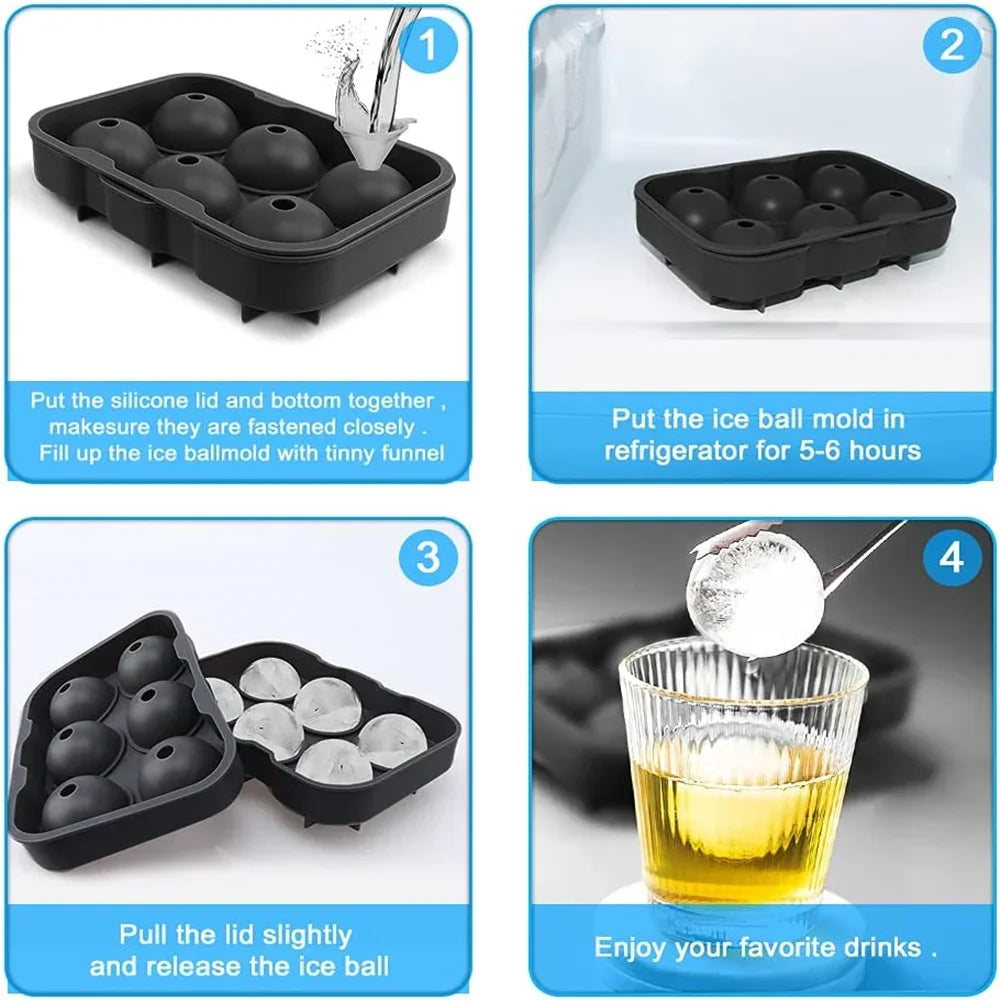 1

Put the silicone lid and bottom together , makesure they are fastened closely . Fill up the ice ballmold with tinny funnel

2

Put the ice ball mold in refrigerator for 5-6 hours

3

Pull the lid slightly and release the ice ball

4

Enjoy your favorite drinks .