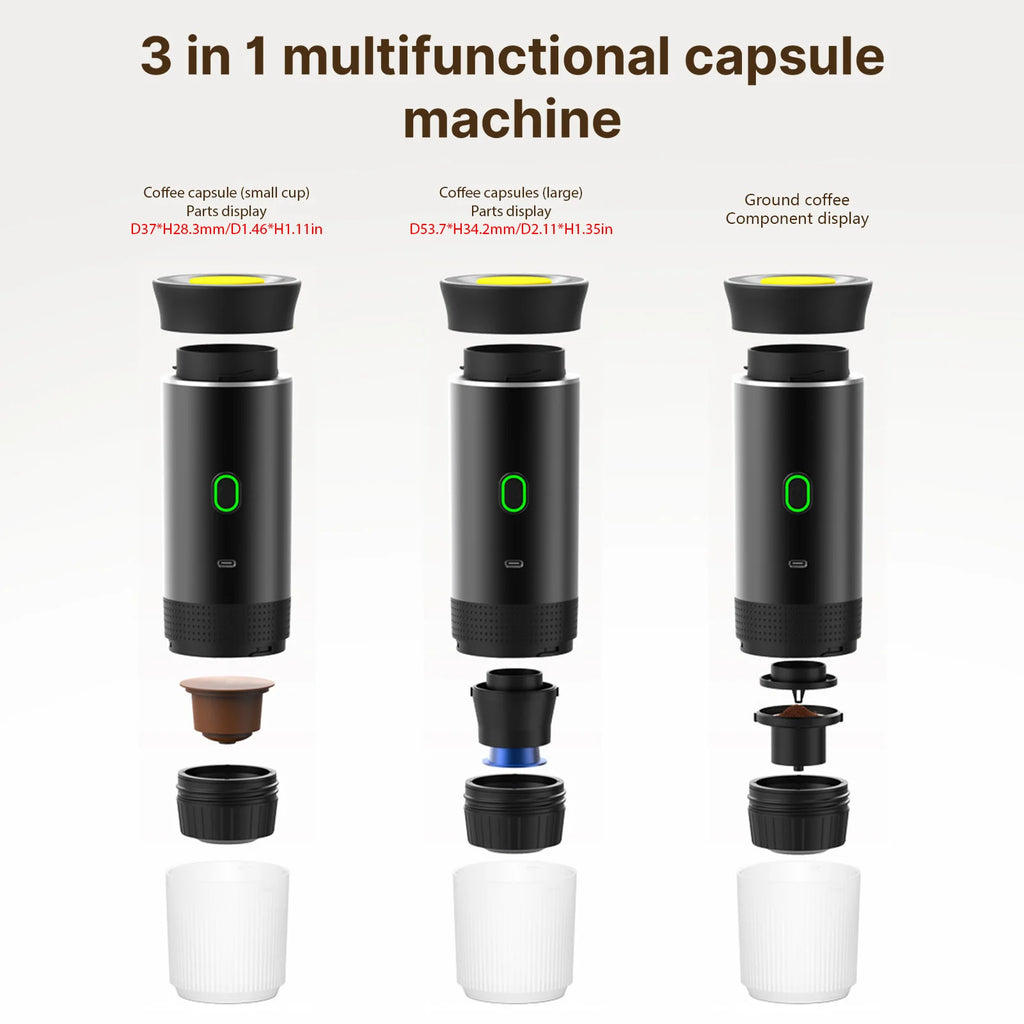 3 in 1 multifunctional capsule machine

Coffee capsule (small cup)
Parts display
D37*H28.3mm/D1.46*H1.11in

Coffee capsules (large)
Parts display
D53.7*H34.2mm/D2.11*H1.35in

Ground coffee
Component display