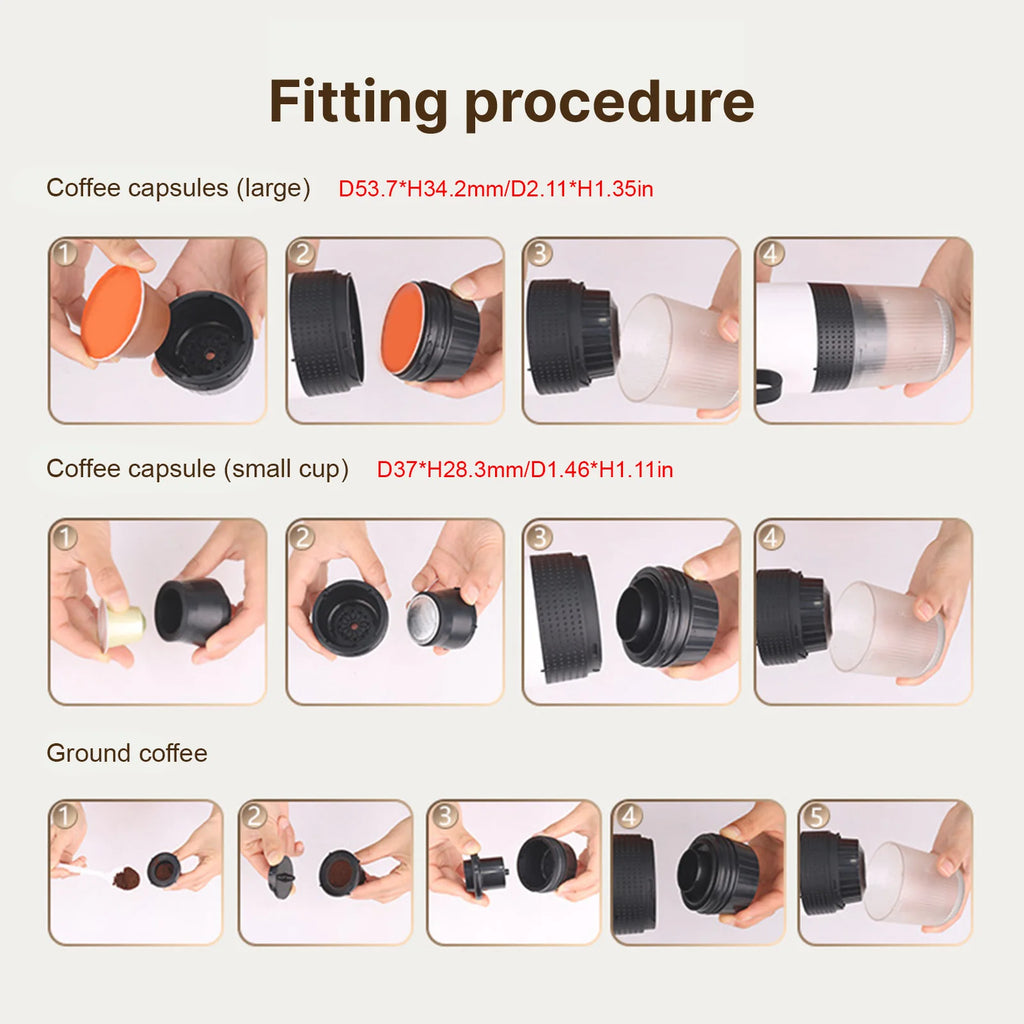 Fitting procedure

Coffee capsules (large) D53.7*H34.2mm/D2.11*H1.35in

1 2 3 4

Coffee capsule (small cup) D37*H28.3mm/D1.46*H1.11in

1 2 3 4

Ground coffee

1 2 3 4 5